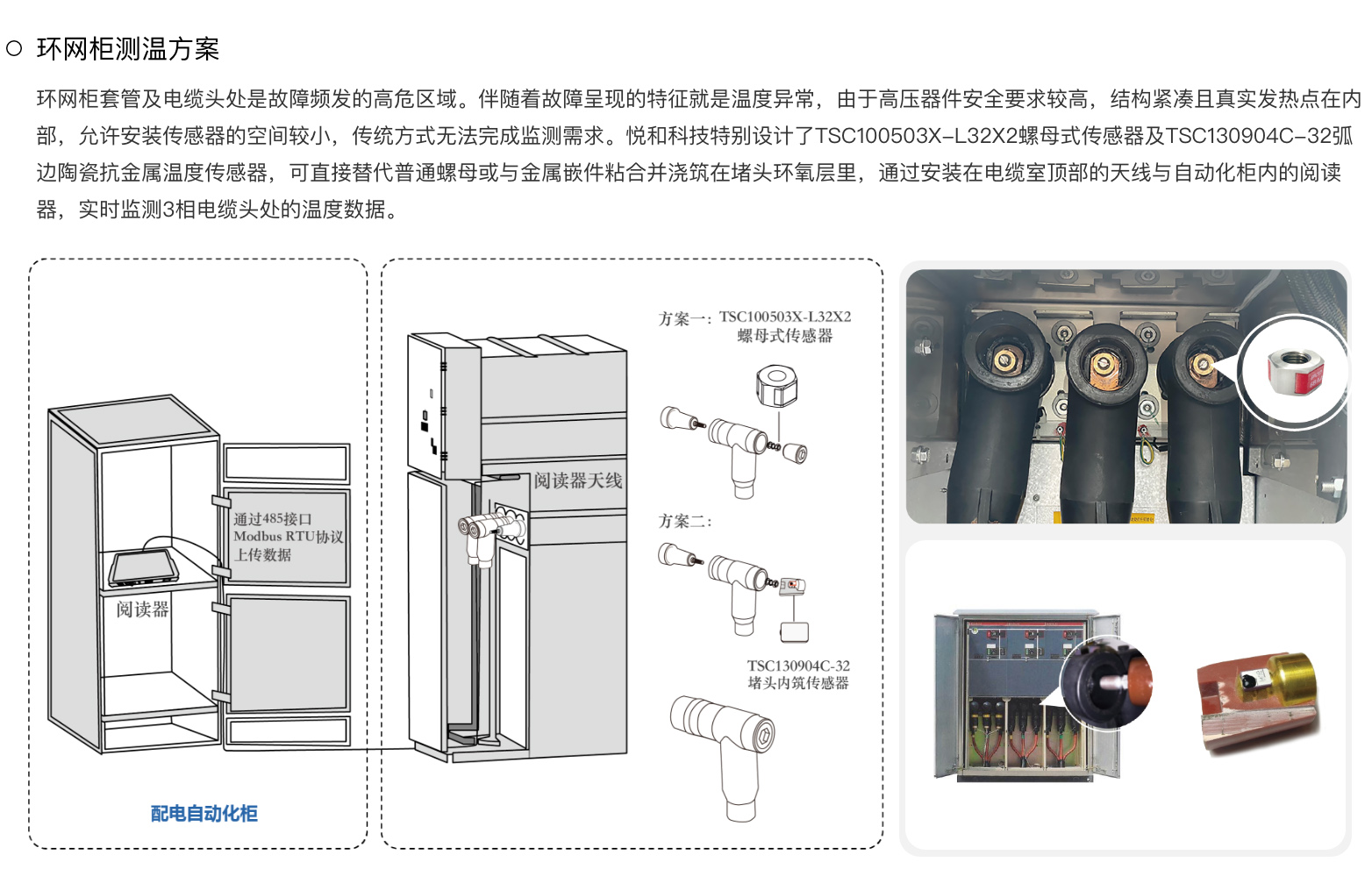 ○ 环网柜测温方案

环网柜套管及电缆头处是故障频发的高危区域。伴随着故障呈现的特征就是温度异常，由于高压器件安全要求较高，结构紧凑且真实发热点在内部，允许安装传感器的空间较小，传统方式无法完成监测需求。悦和科技特别设计了TSC100503X-L32X2螺母式传感器及TSC130904C-32弧边陶瓷抗金属温度传感器，可直接替代普通螺母或与金属嵌件粘合并浇筑在堵头环氧层里，通过安装在电缆室顶部的天线与自动化柜内的阅读器，实时监测3相电缆头处的温度数据。

通过485接口
Modbus RTU协议
上传数据

阅读器

配电自动化柜

阅读器天线

方案一：TSC100503X-L32X2
螺母式传感器

方案二：

TSC130904C-32
堵头内筑传感器